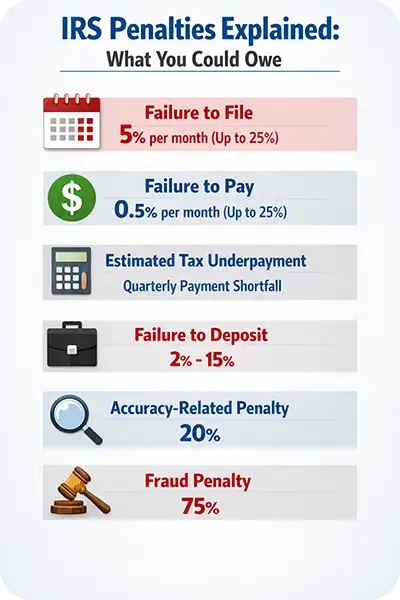 IRS Penalties Explained:
What You Could Owe

Failure to File
5% per month (Up to 25%)

$
Failure to Pay
0.5% per month (Up to 25%)

Estimated Tax Underpayment
Quarterly Payment Shortfall

Failure to Deposit
2% - 15%

Accuracy-Related Penalty
20%

Fraud Penalty
75%